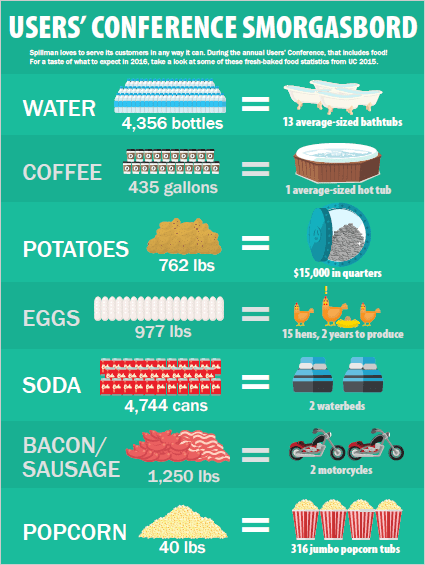 USERS' CONFERENCE SMORGASBORD

Spillman loves to serve its customers in any way it can. During the annual Users' Conference, that includes food! For a taste of what to expect in 2016, take a look at some of these fresh-baked food statistics from UC 2015.

WATER
4,356 bottles
=
13 average-sized bathtubs

COFFEE
435 gallons
=
1 average-sized hot tub

POTATOES
762 lbs
=
$15,000 in quarters

EGGS
977 lbs
=
15 hens, 2 years to produce

SODA
4,744 cans
=
2 waterbeds

BACON/ SAUSAGE
1,250 lbs
=
2 motorcycles

POPCORN
40 lbs
=
316 jumbo popcorn tubs